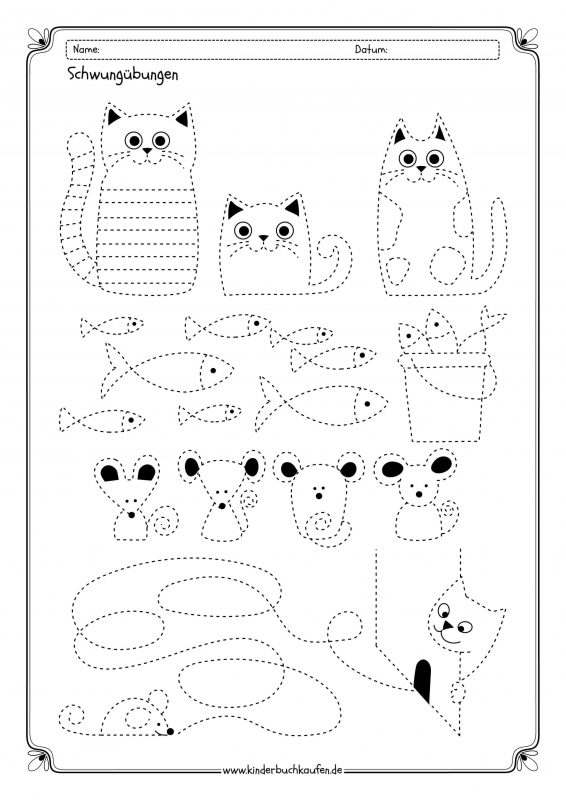 Name: Datum:

Schwungübungen

www.kinderbuchkaufen.de