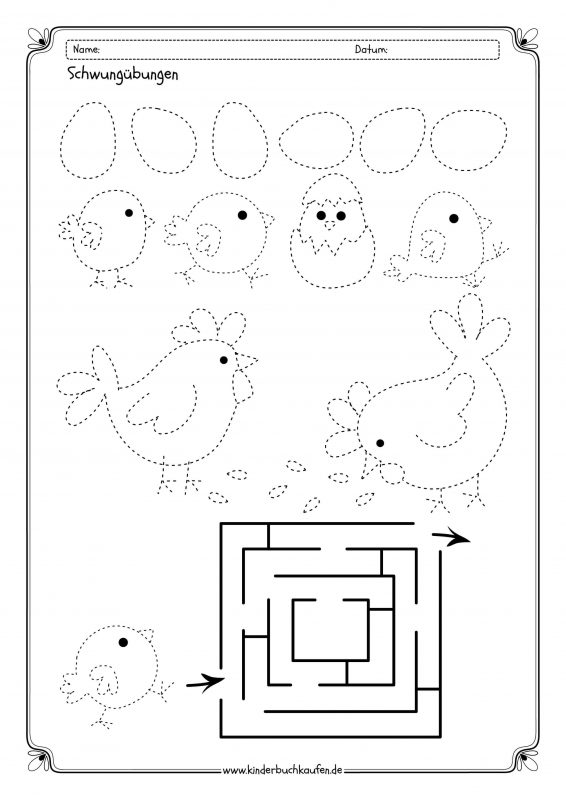 Name: Datum:

Schwungübungen

www.kinderbuchkaufen.de